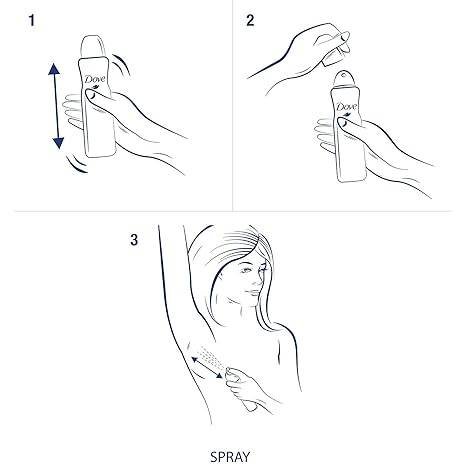 1

Dove

2

Dove

3

SPRAY